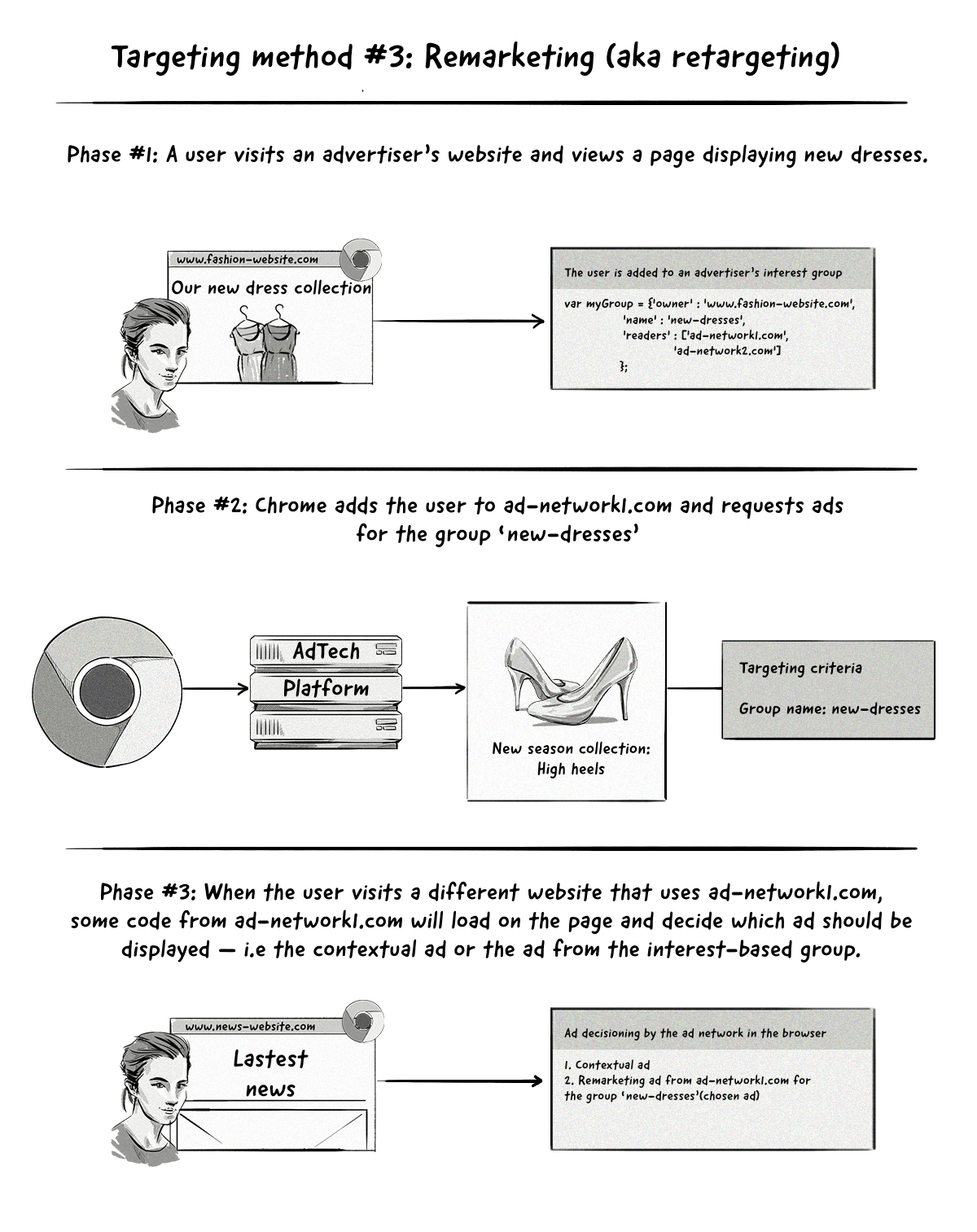 Targeting method #3: Remarketing (aka retargeting)

Phase #1: A user visits an advertiser's website and views a page displaying new dresses.

www.fashion-website.com
Our new dress collection

The user is added to an advertiser's interest group

var myGroup = {'owner' : 'www.fashion-website.com',
'name' : 'new-dresses',
'readers' : ['ad-network1.com',
'ad-network2.com']
};

Phase #2: Chrome adds the user to ad-network1.com and requests ads for the group 'new-dresses'

AdTech
Platform

New season collection:
High heels

Targeting criteria

Group name: new-dresses

Phase #3: When the user visits a different website that uses ad-network1.com, some code from ad-network1.com will load on the page and decide which ad should be displayed — i.e the contextual ad or the ad from the interest-based group.

www.news-website.com
Lastest
news

Ad decisioning by the ad network in the browser

1. Contextual ad
2. Remarketing ad from ad-network1.com for the group 'new-dresses'(chosen ad)