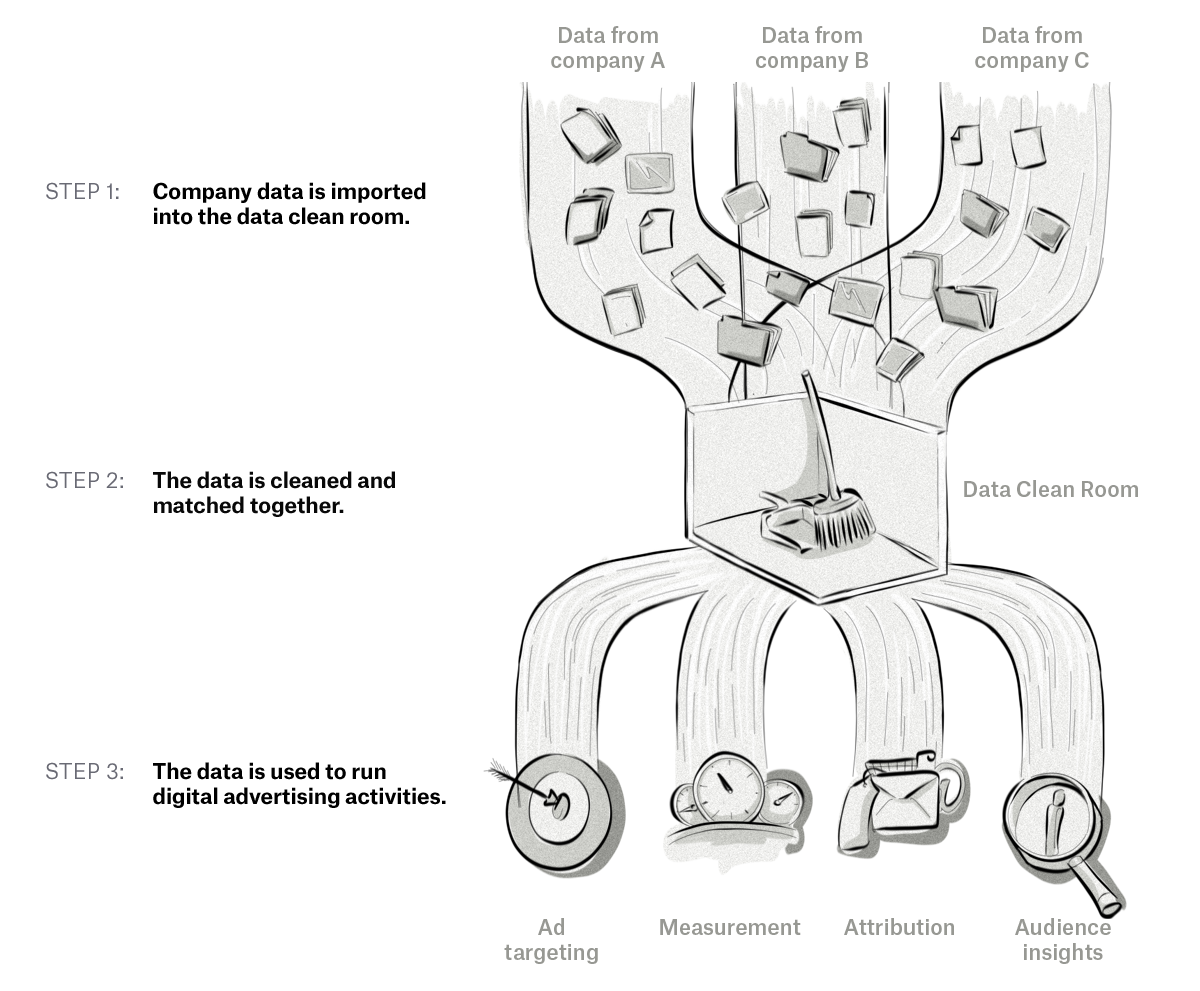 Data from company A

Data from company B

Data from company C

STEP 1: Company data is imported into the data clean room.

STEP 2: The data is cleaned and matched together.

Data Clean Room

STEP 3: The data is used to run digital advertising activities.

Ad targeting

Measurement

Attribution

Audience insights